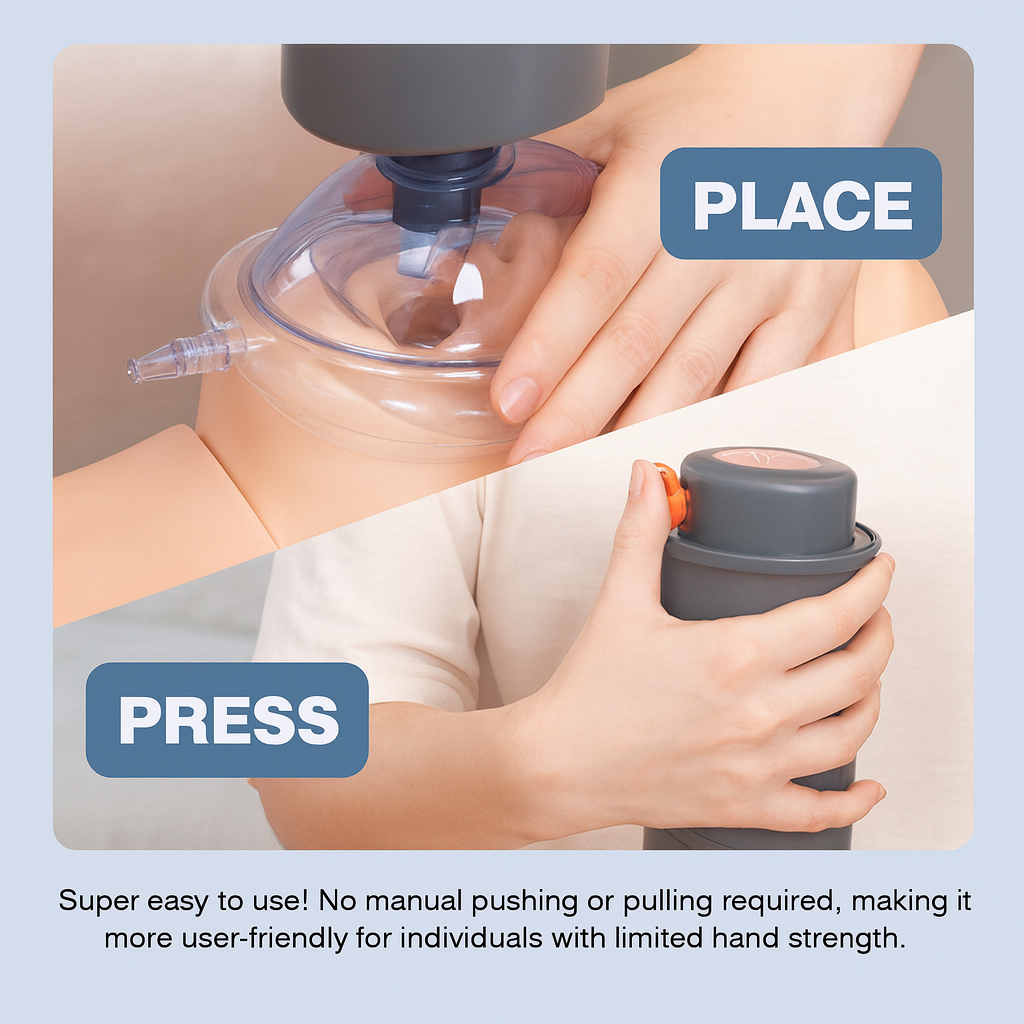 PLACE

PRESS

Super easy to use! No manual pushing or pulling required, making it more user-friendly for individuals with limited hand strength.