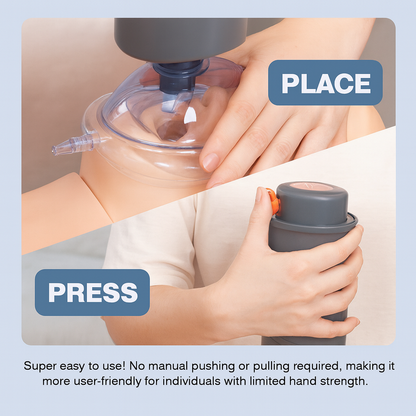 PLACE

PRESS

Super easy to use! No manual pushing or pulling required, making it more user-friendly for individuals with limited hand strength.